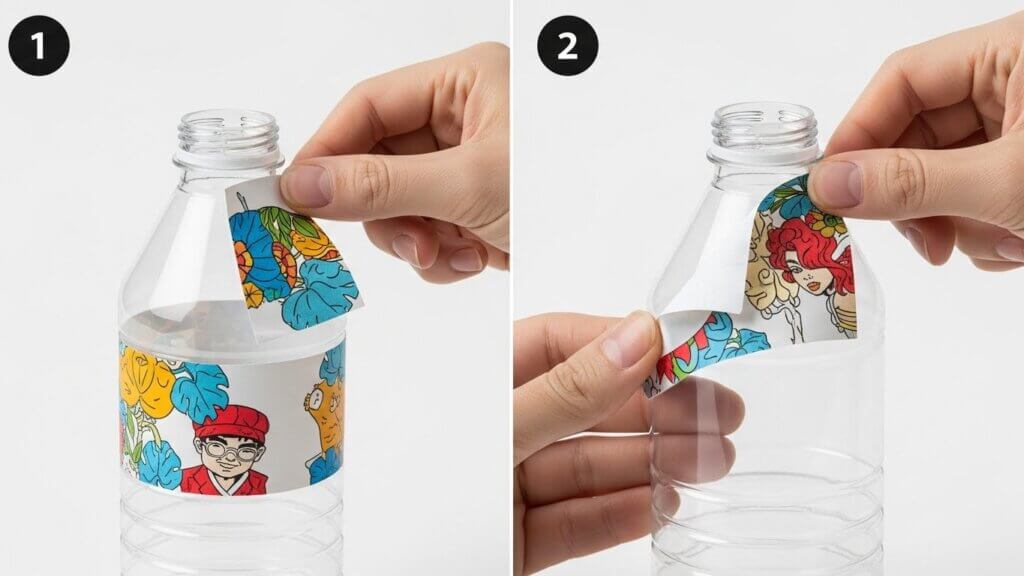 1

2